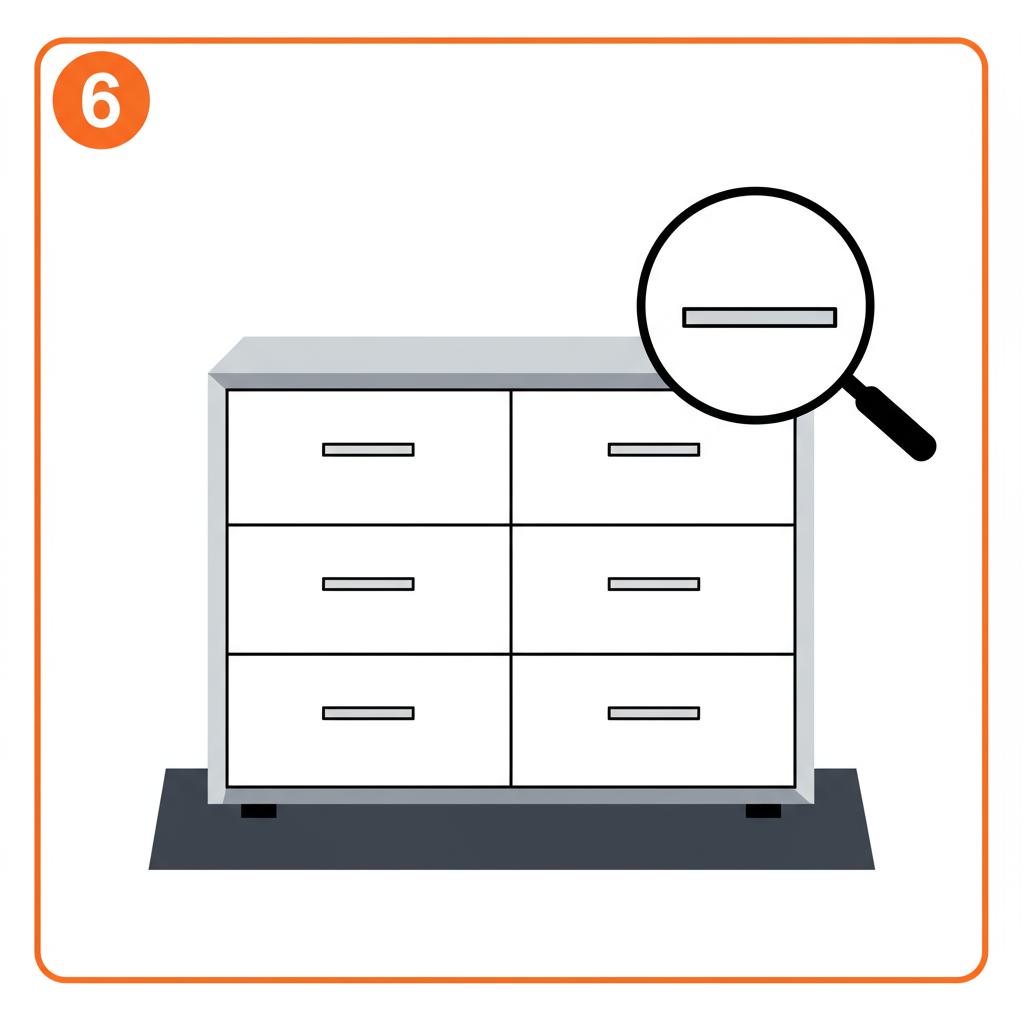 6