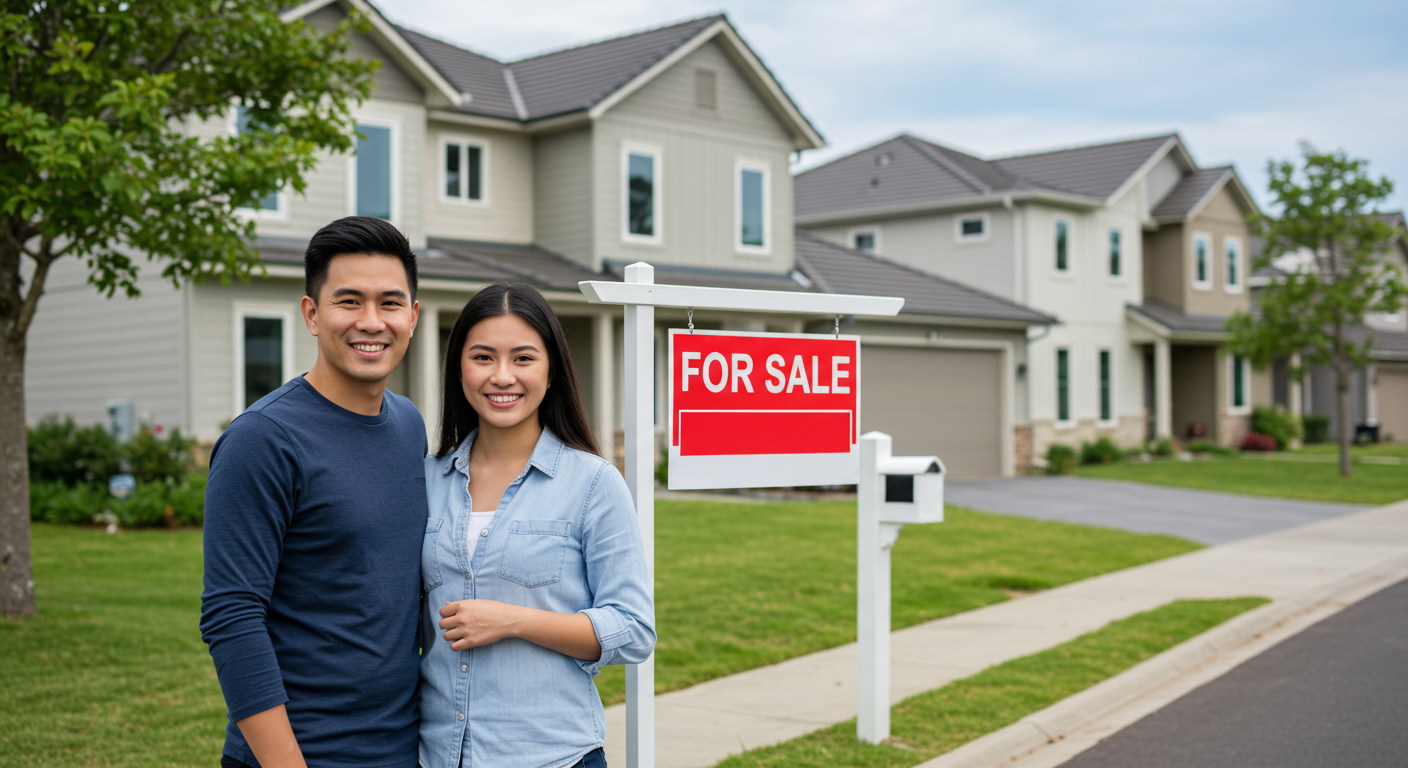 FOR SALE