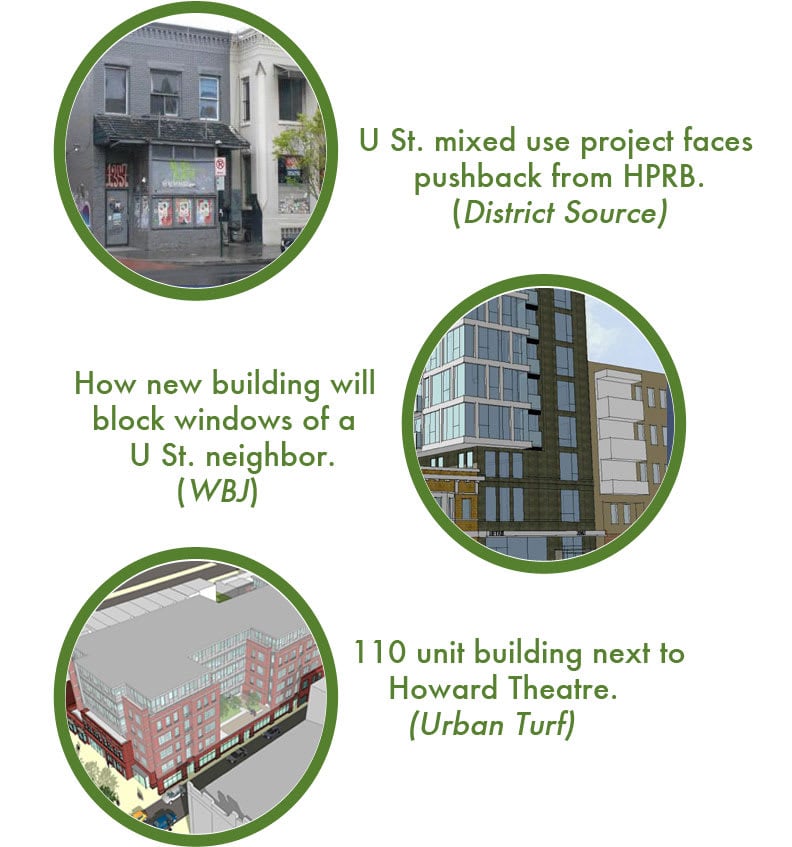 U St. mixed use project faces pushback from HPRB. (District Source)

How new building will block windows of a U St. neighbor. (WBJ)

110 unit building next to Howard Theatre. (Urban Turf)