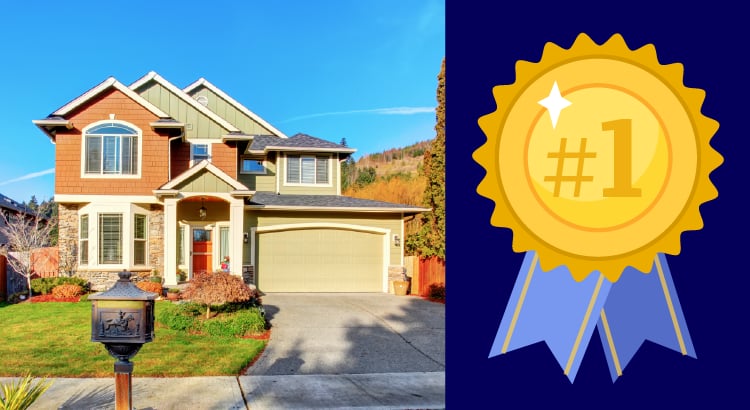 #1