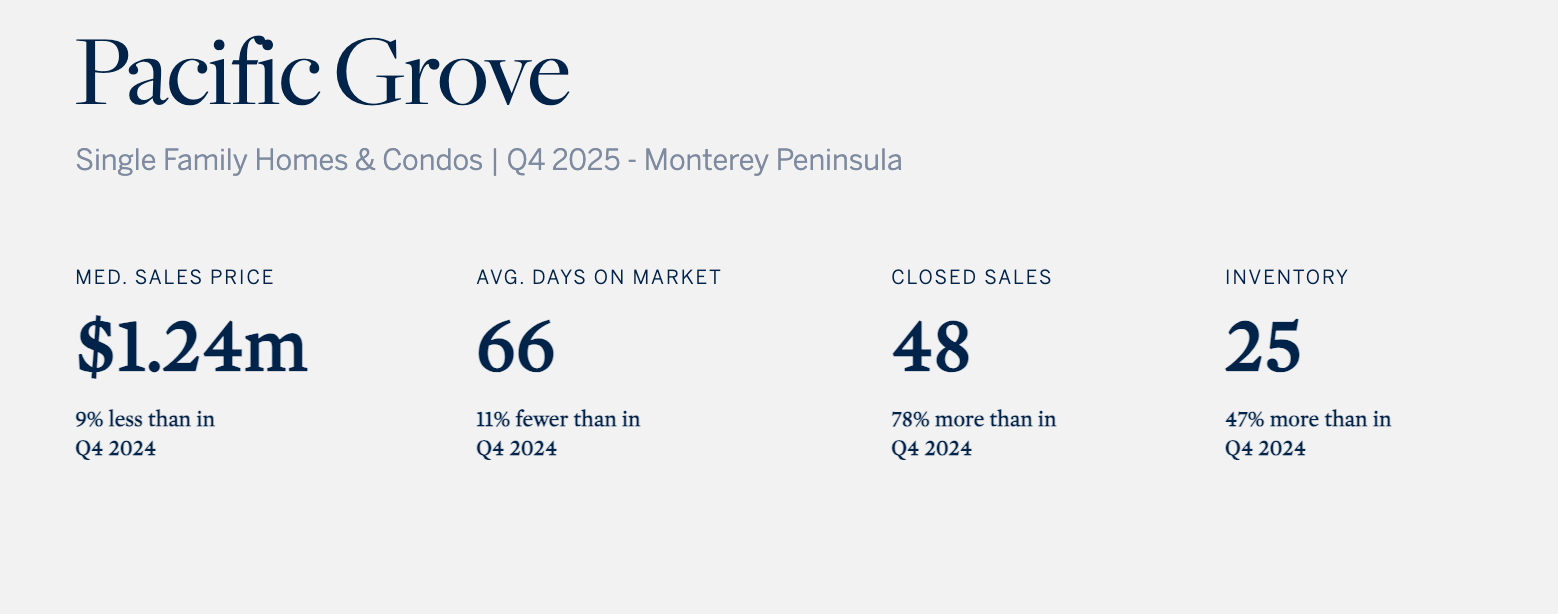 Pacific Grove

Single Family Homes & Condos | Q4 2025 - Monterey Peninsula

MED. SALES PRICE

$1.24m

9% less than in Q4 2024

AVG. DAYS ON MARKET

66

11% fewer than in Q4 2024

CLOSED SALES

48

78% more than in Q4 2024

INVENTORY

25

47% more than in Q4 2024