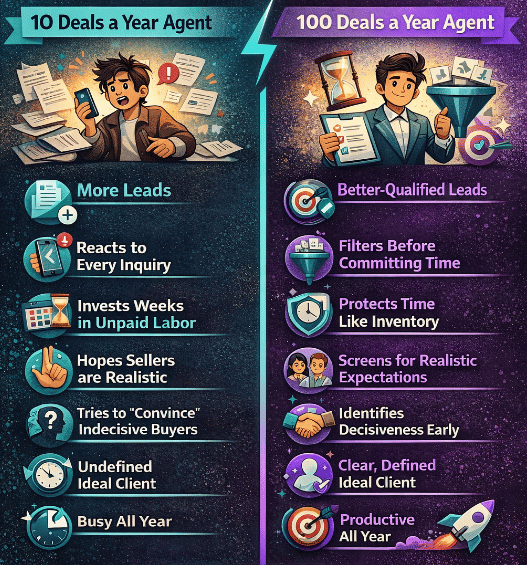 10 Deals a Year Agent

More Leads

Reacts to Every Inquiry

Invests Weeks in Unpaid Labor

Hopes Sellers are Realistic

Tries to "Convince" Indecisive Buyers

Undefined Ideal Client

Busy All Year

100 Deals a Year Agent

Better-Qualified Leads

Filters Before Committing Time

Protects Time Like Inventory

Screens for Realistic Expectations

Identifies Decisiveness Early

Clear, Defined Ideal Client

Productive All Year