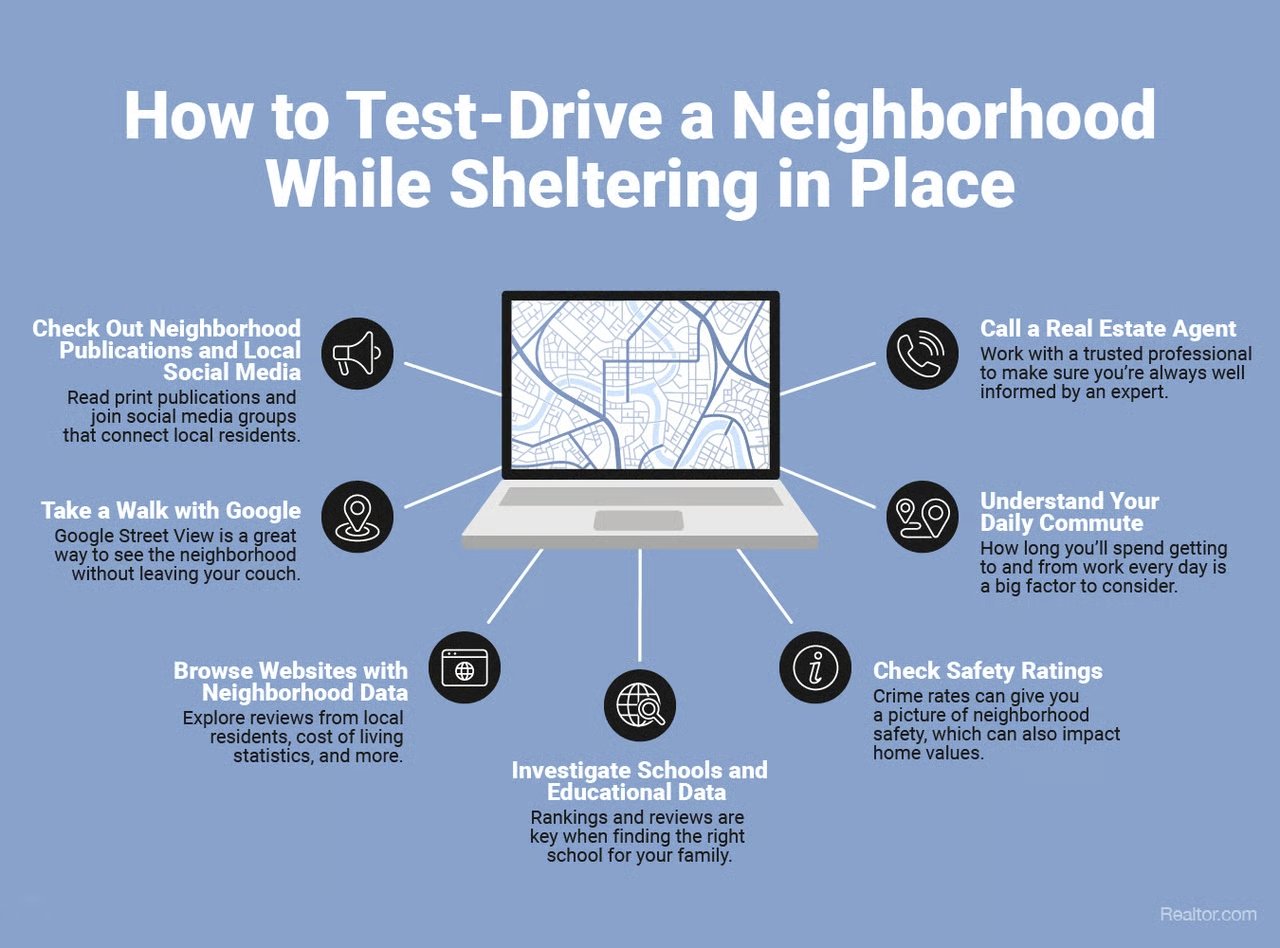 How to Test-Drive a Neighborhood While Sheltering in Place

Check Out Neighborhood Publications and Local Social Media
Read print publications and join social media groups that connect local residents.

Take a Walk with Google
Google Street View is a great way to see the neighborhood without leaving your couch.

Browse Websites with Neighborhood Data
Explore reviews from local residents, cost of living statistics, and more.

Investigate Schools and Educational Data
Rankings and reviews are key when finding the right school for your family.

Check Safety Ratings
Crime rates can give you a picture of neighborhood safety, which can also impact home values.

Understand Your Daily Commute
How long you'll spend getting to and from work every day is a big factor to consider.

Call a Real Estate Agent
Work with a trusted professional to make sure you're always well informed by an expert.

Realtor.com