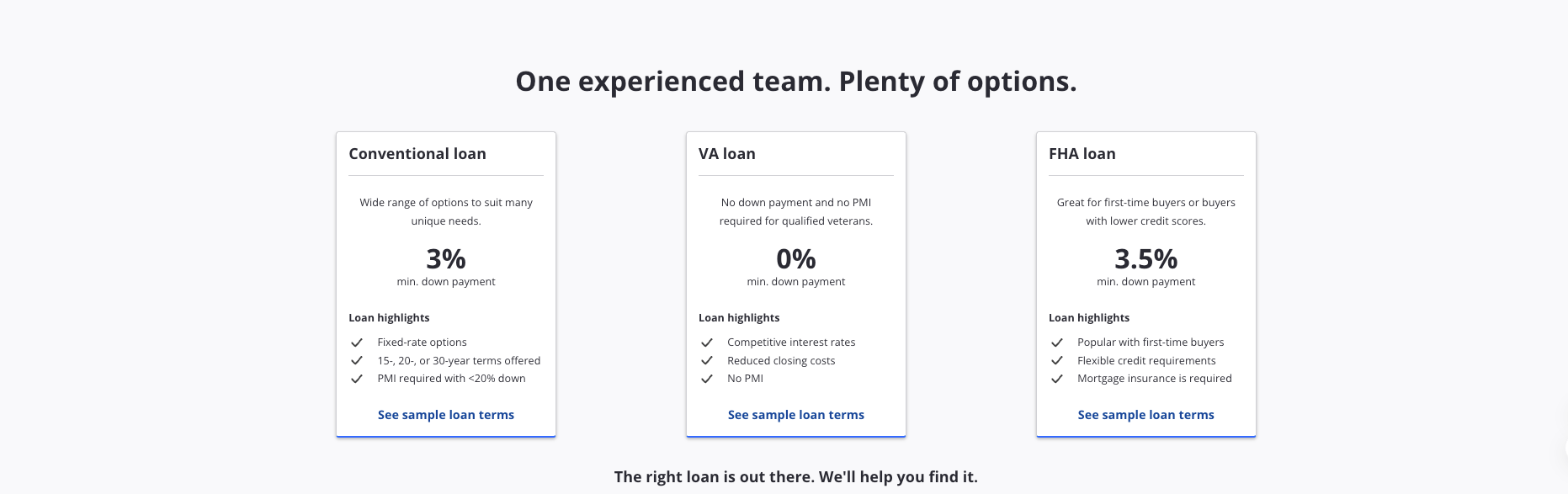 One experienced team. Plenty of options.

Conventional loan

Wide range of options to suit many unique needs.

3%
min. down payment

Loan highlights

Fixed-rate options
15-, 20-, or 30-year terms offered
PMI required with <20% down

See sample loan terms

VA loan

No down payment and no PMI required for qualified veterans.

0%
min. down payment

Loan highlights

Competitive interest rates
Reduced closing costs
No PMI

See sample loan terms

FHA loan

Great for first-time buyers or buyers with lower credit scores.

3.5%
min. down payment

Loan highlights

Popular with first-time buyers
Flexible credit requirements
Mortgage insurance is required

See sample loan terms

The right loan is out there. We'll help you find it.