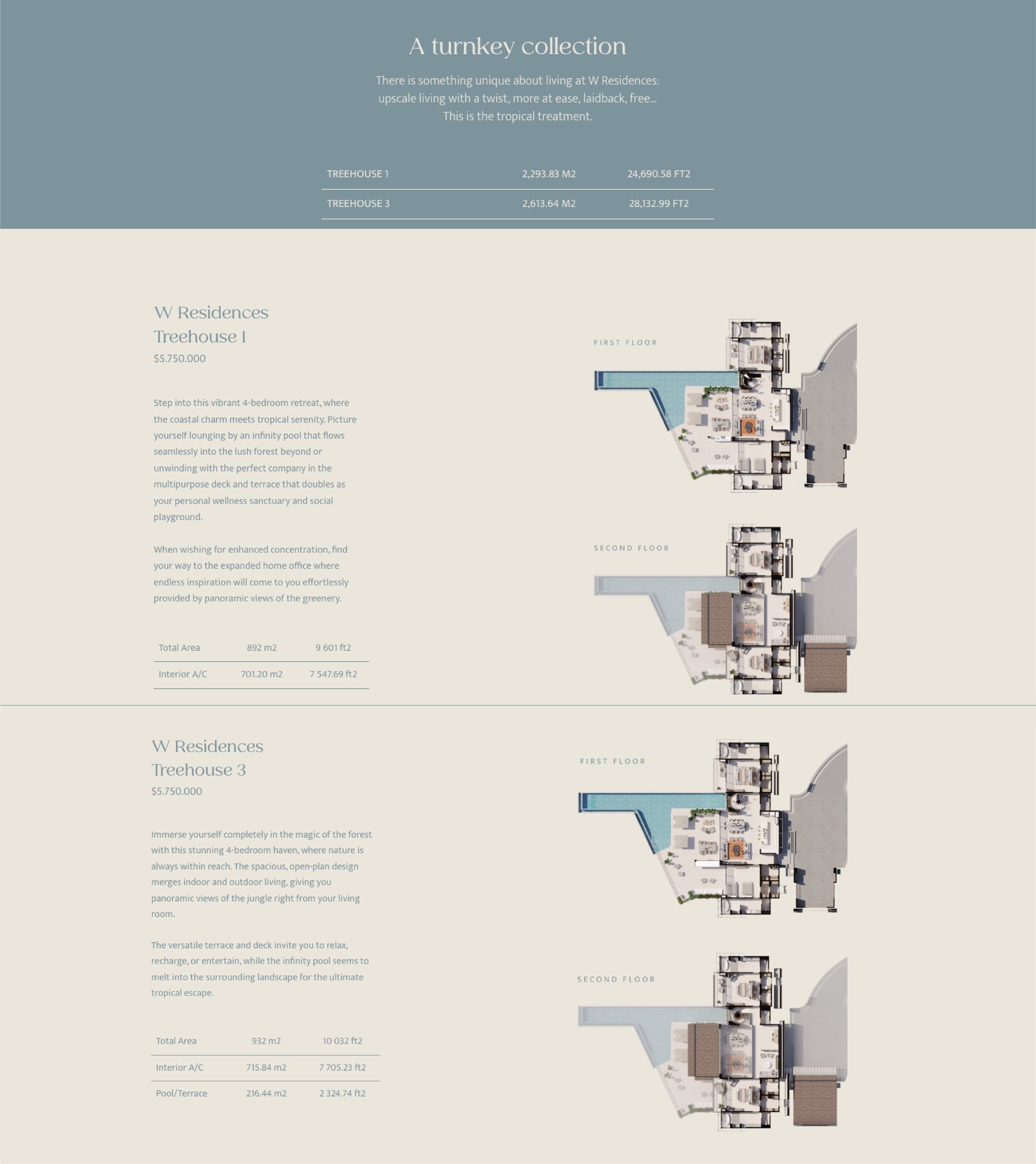 A turnkey collection

There is something unique about living at W Residences: upscale living with a twist, more at ease, laidback, free... This is the tropical treatment.

| TREEHOUSE 1 | 2,293.83 M2 | 24,690.58 FT2 |
|---|---|---|
| TREEHOUSE 3 | 2,613.64 M2 | 28,132.99 FT2 |

W Residences
Treehouse 1
$5.750.000

Step into this vibrant 4-bedroom retreat, where the coastal charm meets tropical serenity. Picture yourself lounging by an infinity pool that flows seamlessly into the lush forest beyond or unwinding with the perfect company in the multipurpose deck and terrace that doubles as your personal wellness sanctuary and social playground.

When wishing for enhanced concentration, find your way to the expanded home office where endless inspiration will come to you effortlessly provided by panoramic views of the greenery.

| Total Area | 892 m2 | 9 601 ft2 |
|---|---|---|
| Interior A/C | 701.20 m2 | 7 547.69 ft2 |

FIRST FLOOR

SECOND FLOOR

W Residences
Treehouse 3
$5.750.000

Immerse yourself completely in the magic of the forest with this stunning 4-bedroom haven, where nature is always within reach. The spacious, open-plan design merges indoor and outdoor living, giving you panoramic views of the jungle right from your living room.

The versatile terrace and deck invite you to relax, recharge, or entertain, while the infinity pool seems to melt into the surrounding landscape for the ultimate tropical escape.

| Total Area | 932 m2 | 10 032 ft2 |
|---|---|---|
| Interior A/C | 715.84 m2 | 7 705.23 ft2 |
| Pool/Terrace | 216.44 m2 | 2 324.74 ft2 |

FIRST FLOOR

SECOND FLOOR