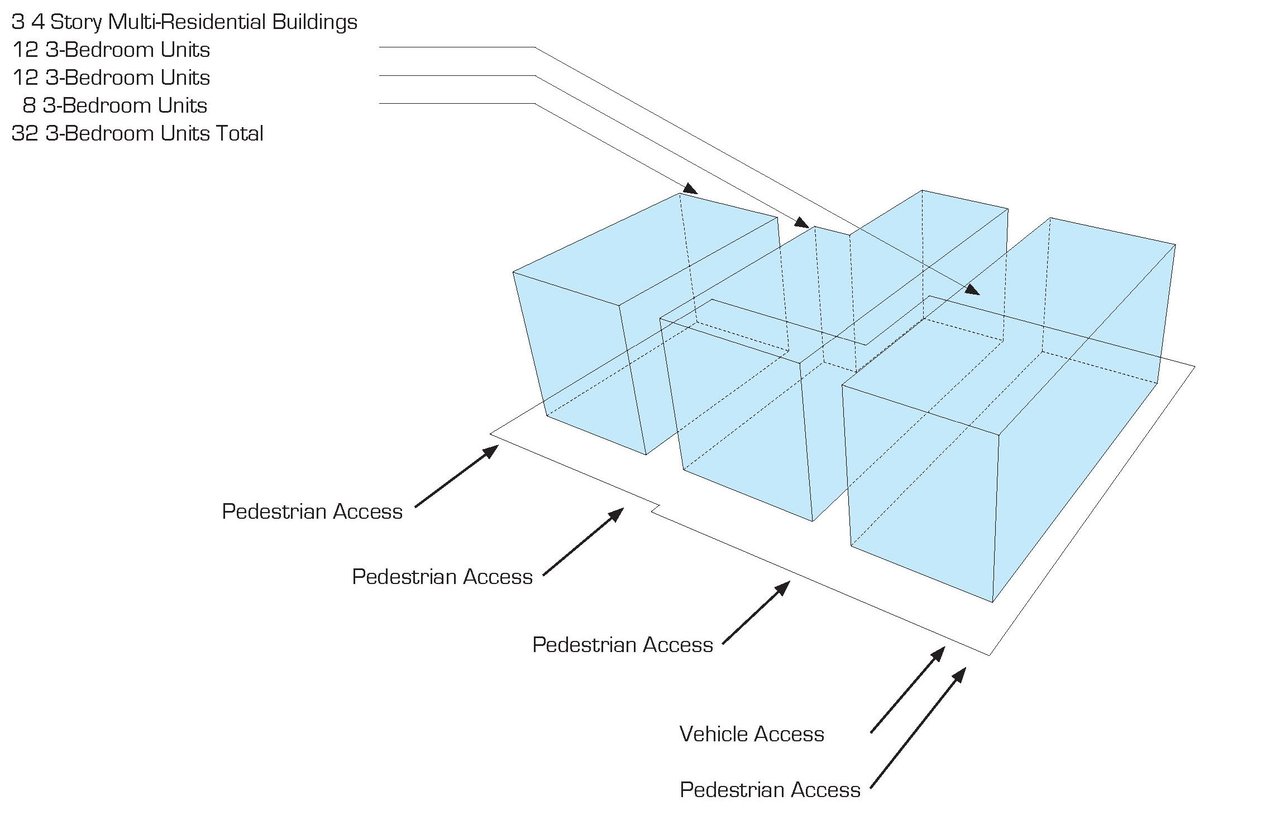 3 4 Story Multi-Residential Buildings
12 3-Bedroom Units
12 3-Bedroom Units
8 3-Bedroom Units
32 3-Bedroom Units Total

Pedestrian Access

Pedestrian Access

Pedestrian Access

Vehicle Access

Pedestrian Access