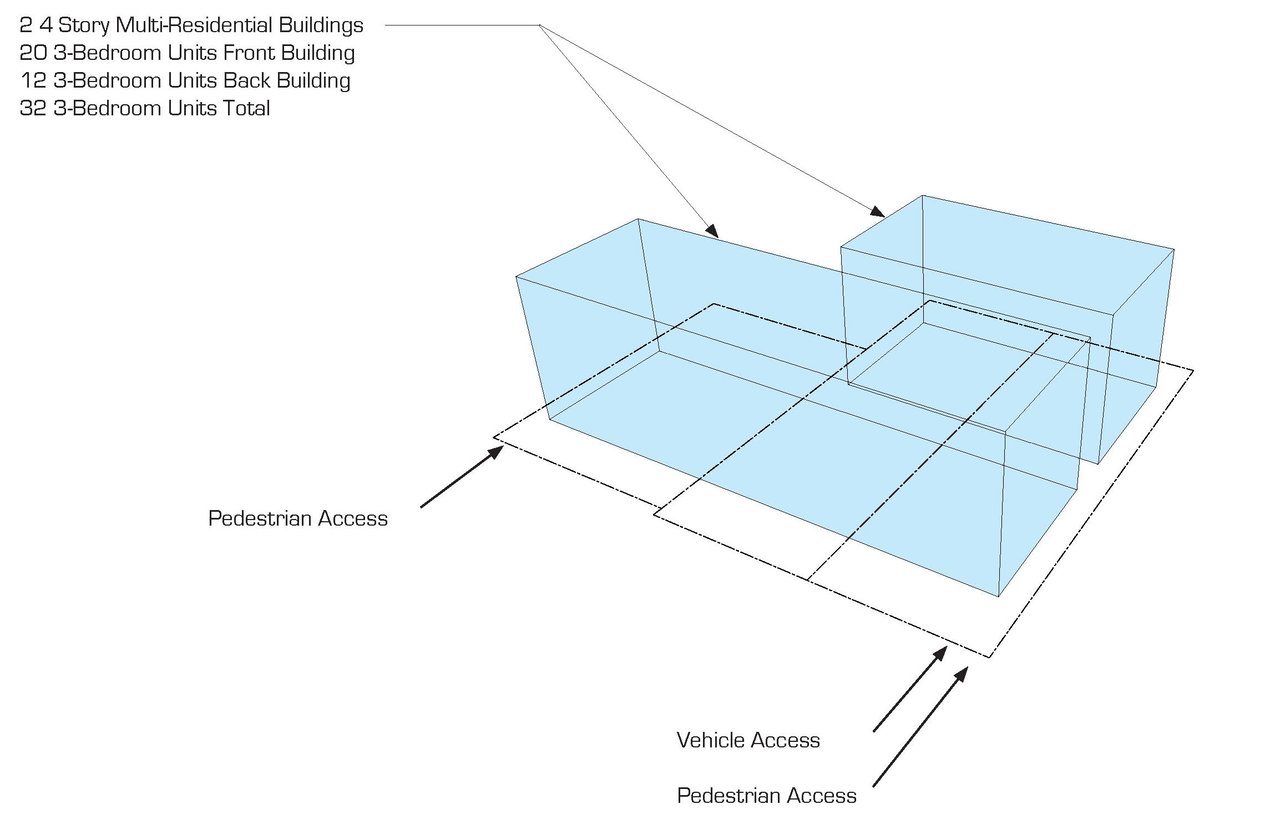 2 4 Story Multi-Residential Buildings
20 3-Bedroom Units Front Building
12 3-Bedroom Units Back Building
32 3-Bedroom Units Total

Pedestrian Access

Vehicle Access

Pedestrian Access