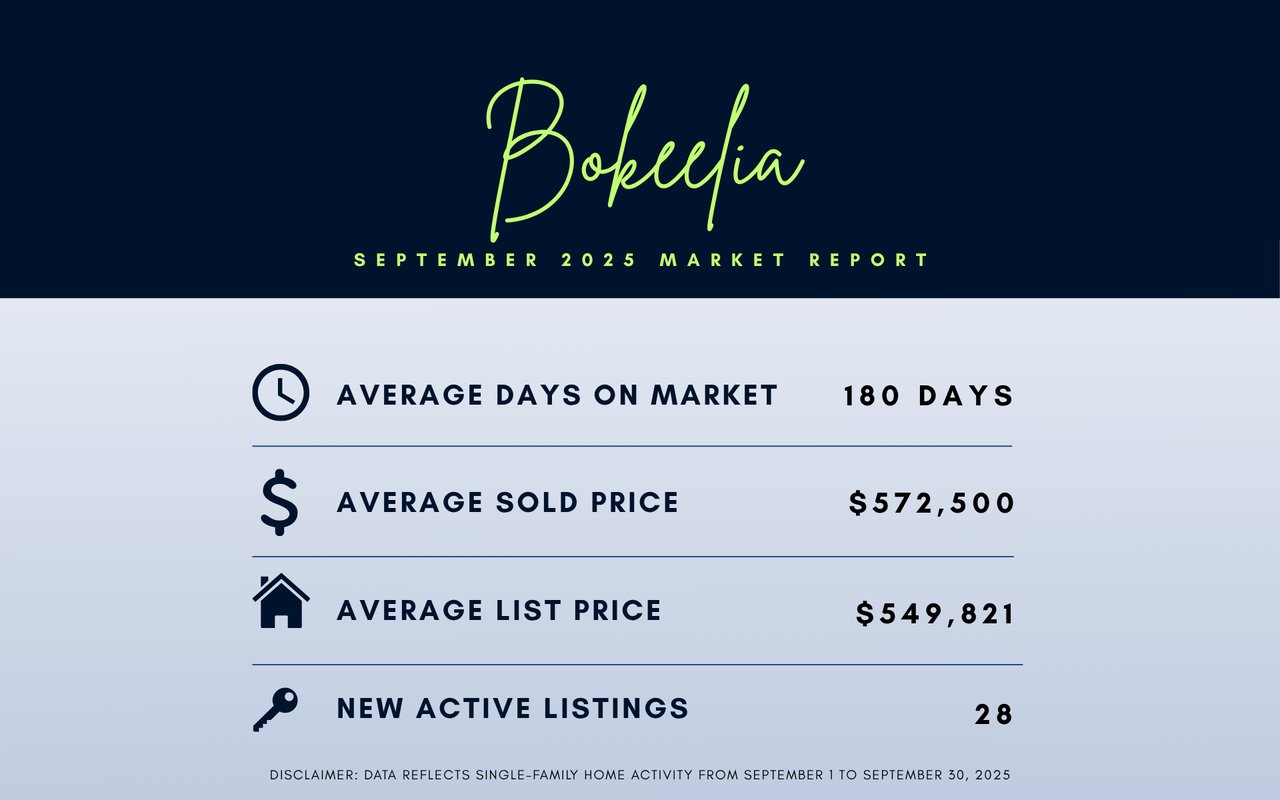 Bokeelia

SEPTEMBER 2025 MARKET REPORT

AVERAGE DAYS ON MARKET 180 DAYS

AVERAGE SOLD PRICE $572,500

AVERAGE LIST PRICE $549,821

NEW ACTIVE LISTINGS 28

DISCLAIMER: DATA REFLECTS SINGLE-FAMILY HOME ACTIVITY FROM SEPTEMBER 1 TO SEPTEMBER 30, 2025