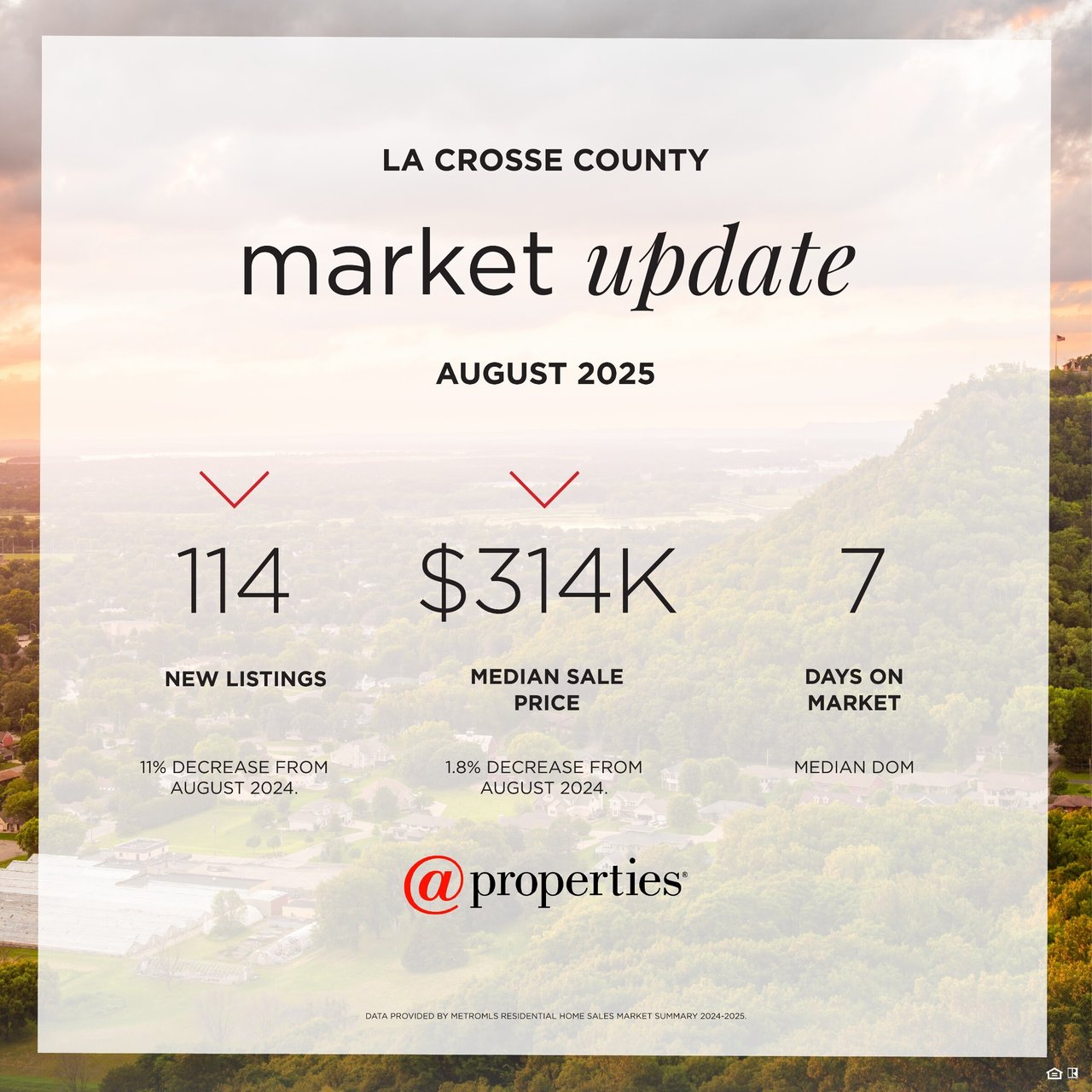 LA CROSSE COUNTY

market update

AUGUST 2025

114

NEW LISTINGS

11% DECREASE FROM AUGUST 2024.

$314K

MEDIAN SALE PRICE

1.8% DECREASE FROM AUGUST 2024.

7

DAYS ON MARKET

MEDIAN DOM

@properties®

DATA PROVIDED BY METROMLS RESIDENTIAL HOME SALES MARKET SUMMARY 2024-2025.