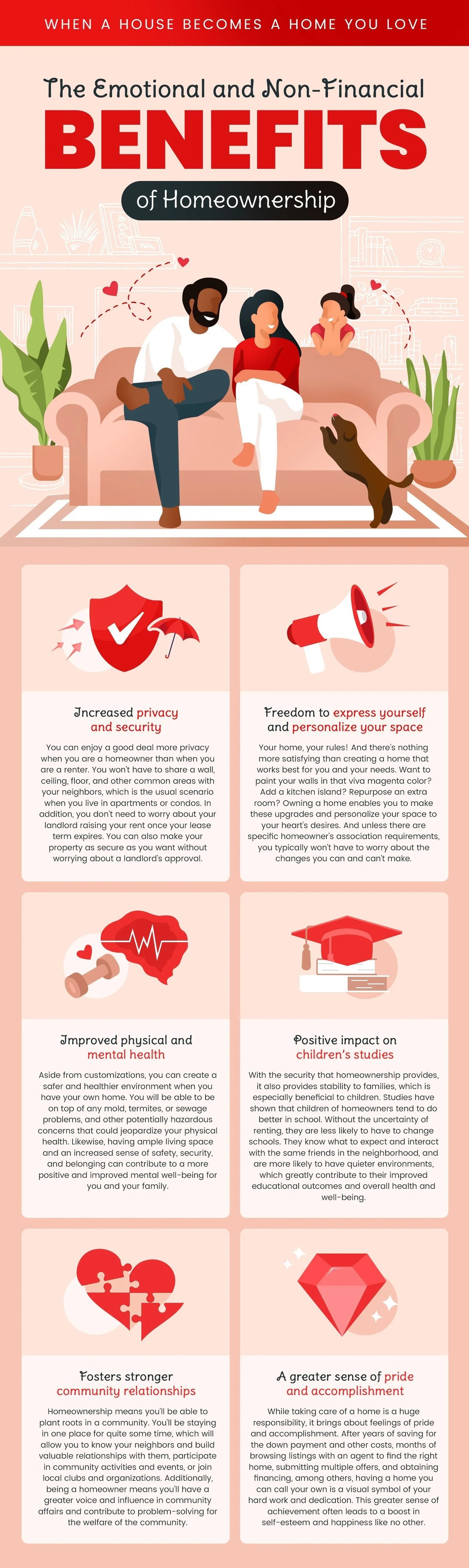 WHEN A HOUSE BECOMES A HOME YOU LOVE

The Emotional and Non-Financial

BENEFITS

of Homeownership

Increased privacy and security

You can enjoy a good deal more privacy when you are a homeowner than when you are a renter. You won't have to share a wall, ceiling, floor, and other common areas with your neighbors, which is the usual scenario when you live in apartments or condos. In addition, you don't need to worry about your landlord raising your rent once your lease term expires. You can also make your property as secure as you want without worrying about a landlord's approval.

Freedom to express yourself and personalize your space

Your home, your rules! And there's nothing more satisfying than creating a home that works best for you and your needs. Want to paint your walls in that viva magenta color? Add a kitchen island? Repurpose an extra room? Owning a home enables you to make these upgrades and personalize your space to your heart's desires. And unless there are specific homeowner's association requirements, you typically won't have to worry about the changes you can and can't make.

Improved physical and mental health

Aside from customizations, you can create a safer and healthier environment when you have your own home. You will be able to be on top of any mold, termites, or sewage problems, and other potentially hazardous concerns that could jeopardize your physical health. Likewise, having ample living space and an increased sense of safety, security, and belonging can contribute to a more positive and improved mental well-being for you and your family.

Positive impact on children's studies

With the security that homeownership provides, it also provides stability to families, which is especially beneficial to children. Studies have shown that children of homeowners tend to do better in school. Without the uncertainty of renting, they are less likely to have to change schools. They know what to expect and interact with the same friends in the neighborhood, and are more likely to have quieter environments, which greatly contribute to their improved educational outcomes and overall health and well-being.

Fosters stronger community relationships

Homeownership means you'll be able to plant roots in a community. You'll be staying in one place for quite some time, which will allow you to know your neighbors and build valuable relationships with them, participate in community activities and events, or join local clubs and organizations. Additionally, being a homeowner means you'll have a greater voice and influence in community affairs and contribute to problem-solving for the welfare of the community.

A greater sense of pride and accomplishment

While taking care of a home is a huge responsibility, it brings about feelings of pride and accomplishment. After years of saving for the down payment and other costs, months of browsing listings with an agent to find the right home, submitting multiple offers, and obtaining financing, among others, having a home you can call your own is a visual symbol of your hard work and dedication. This greater sense of achievement often leads to a boost in self-esteem and happiness like no other.